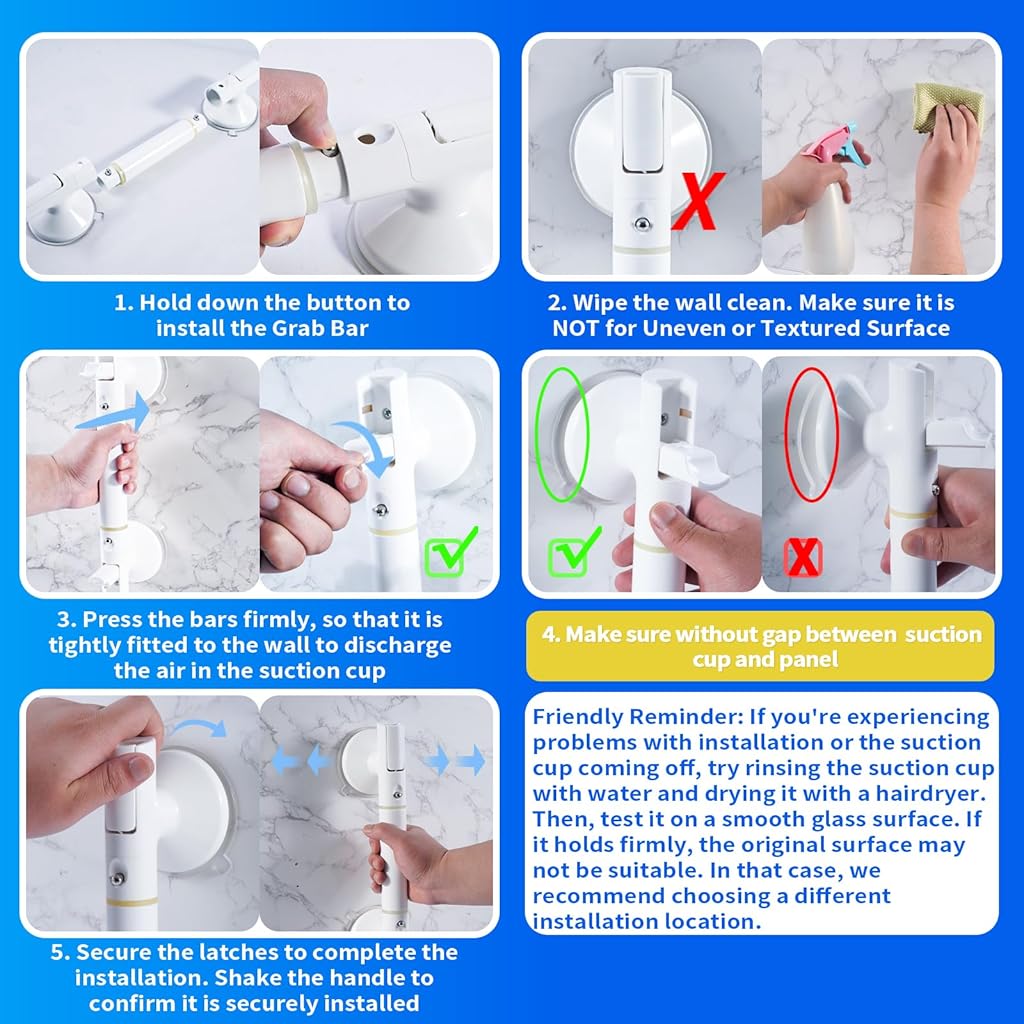 1. Hold down the button to install the Grab Bar

2. Wipe the wall clean. Make sure it is NOT for Uneven or Textured Surface

3. Press the bars firmly, so that it is tightly fitted to the wall to discharge the air in the suction cup

4. Make sure without gap between suction cup and panel

5. Secure the latches to complete the installation. Shake the handle to confirm it is securely installed

Friendly Reminder: If you're experiencing problems with installation or the suction cup coming off, try rinsing the suction cup with water and drying it with a hairdryer. Then, test it on a smooth glass surface. If it holds firmly, the original surface may not be suitable. In that case, we recommend choosing a different installation location.